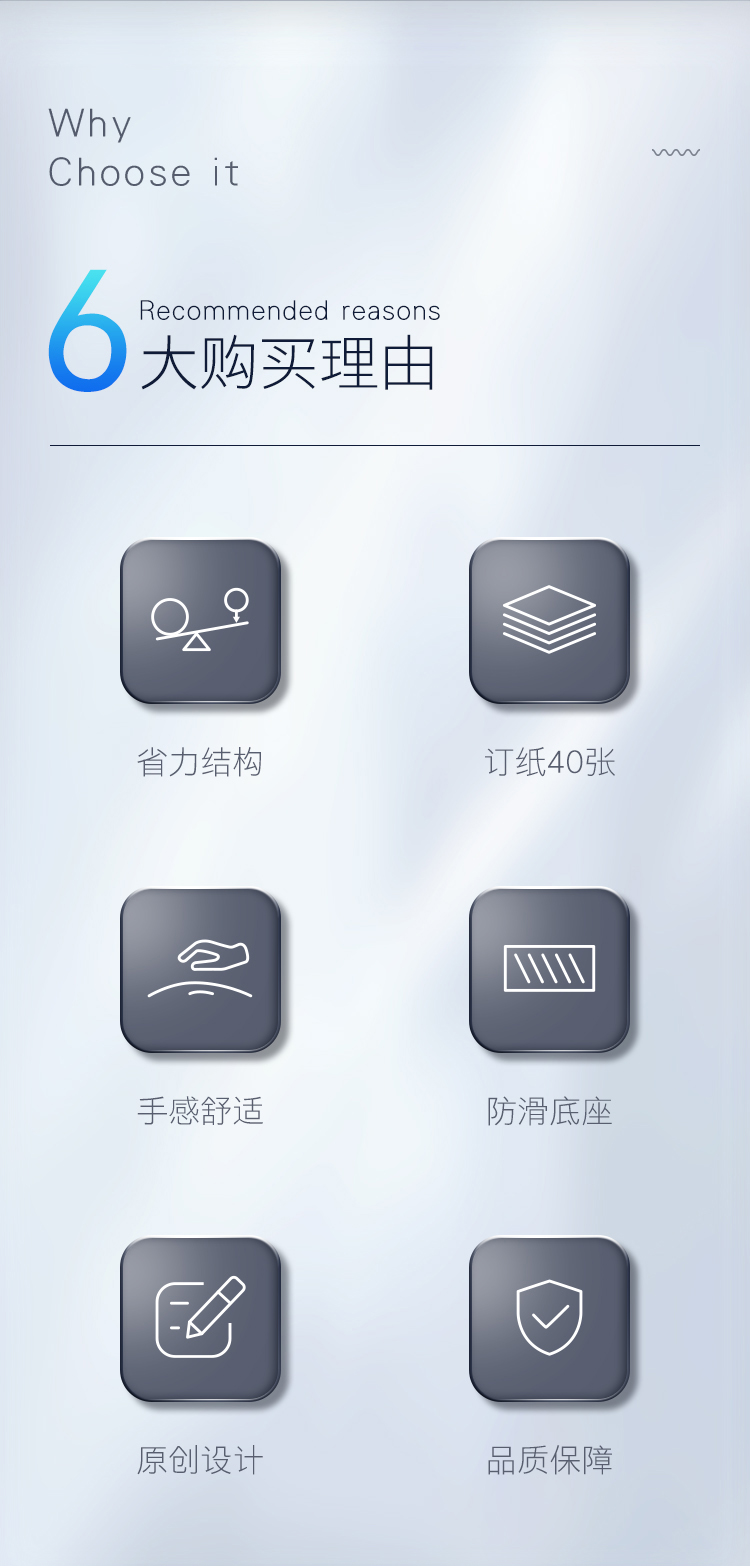 Why
Choose it

6
Recommended reasons
大购买理由

省力结构

订纸40张

手感舒适

防滑底座

原创设计

品质保障