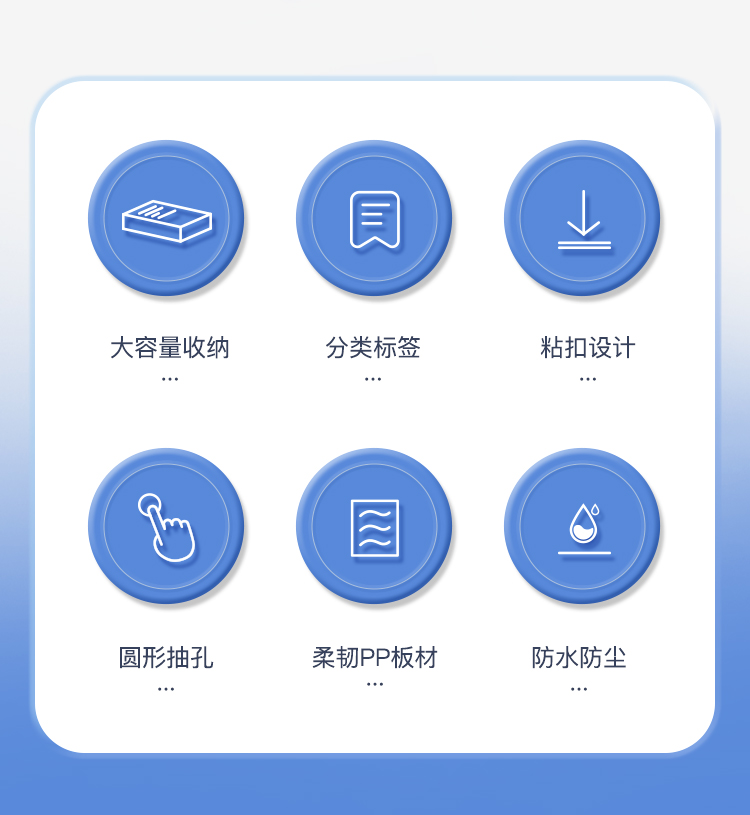 大容量收纳
...

分类标签
...

粘扣设计
...

圆形抽孔
...

柔韧PP板材
...

防水防尘
...