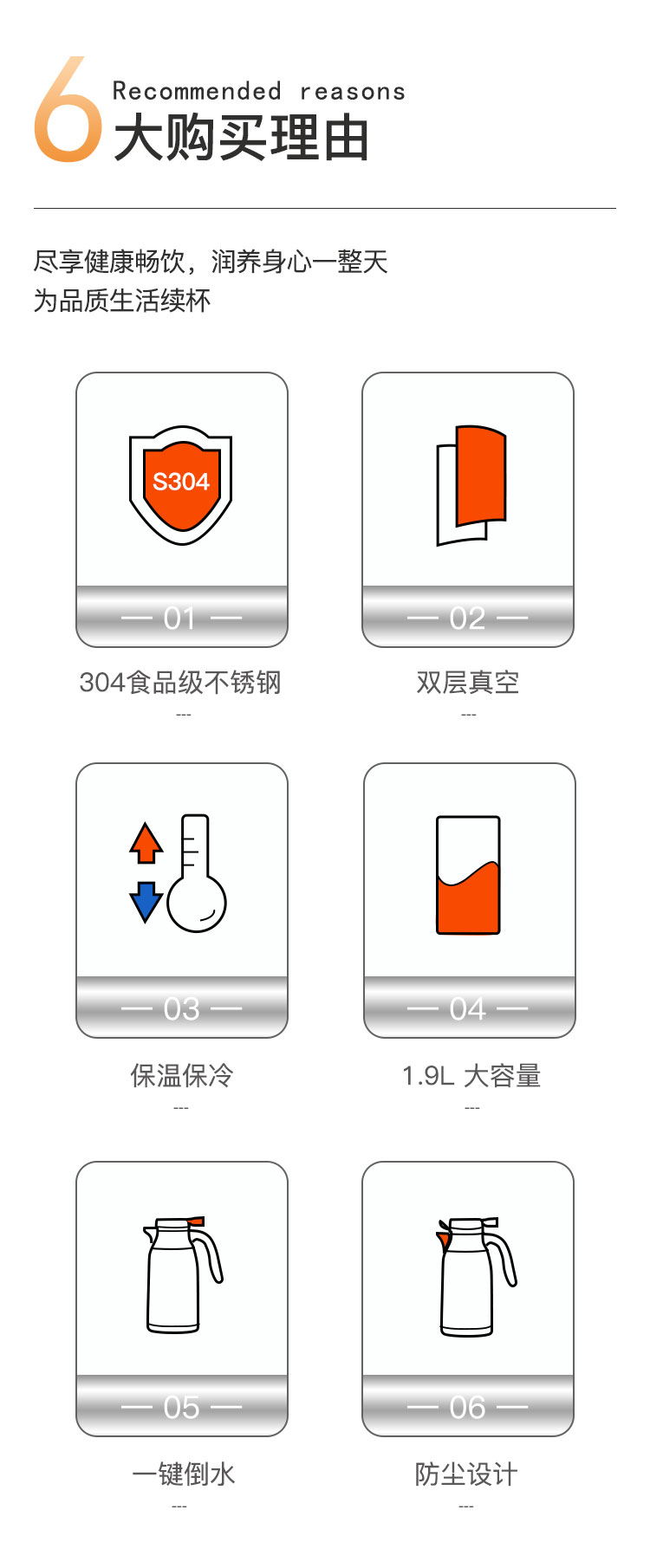 6
Recommended reasons
大购买理由

尽享健康畅饮，润养身心一整天
为品质生活续杯

S304
— 01 —
304食品级不锈钢
---

— 02 —
双层真空
---

— 03 —
保温保冷
---

— 04 —
1.9L 大容量
---

— 05 —
一键倒水
---

— 06 —
防尘设计
---