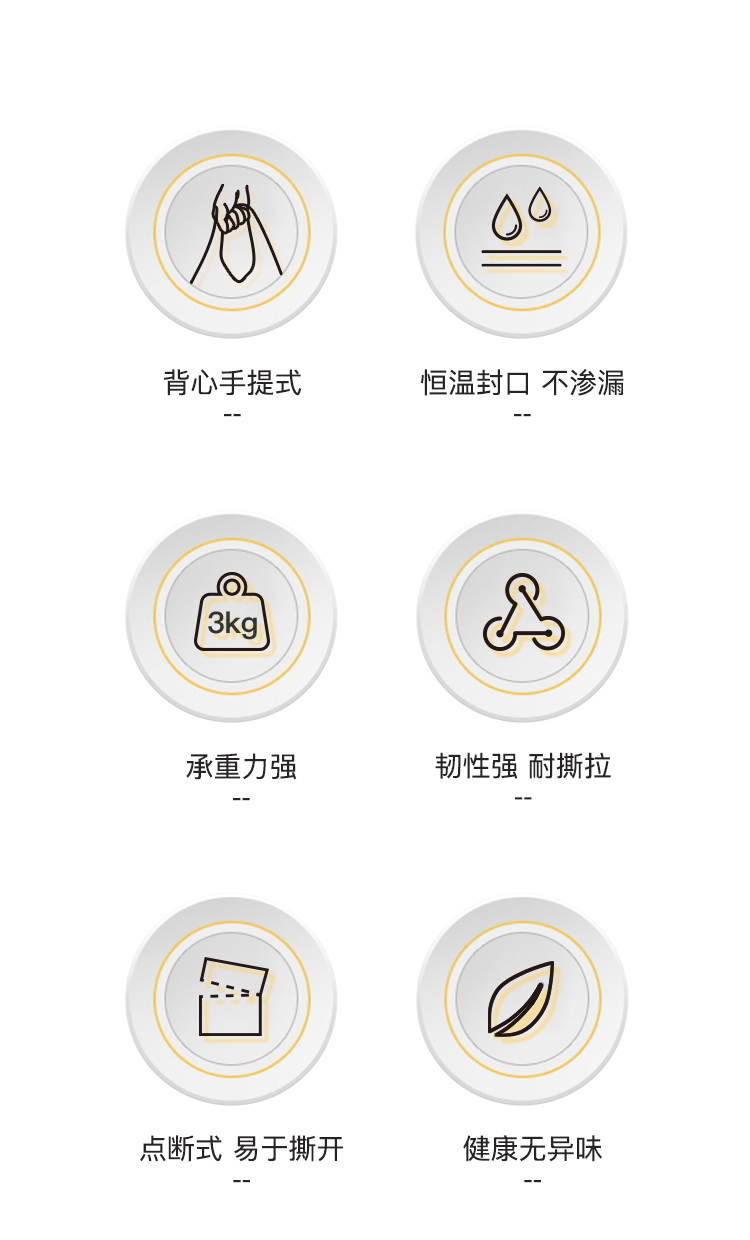 背心手提式
--

恒温封口 不渗漏
--

3kg

承重力强
--

韧性强 耐撕拉
--

点断式 易于撕开
--

健康无异味
--