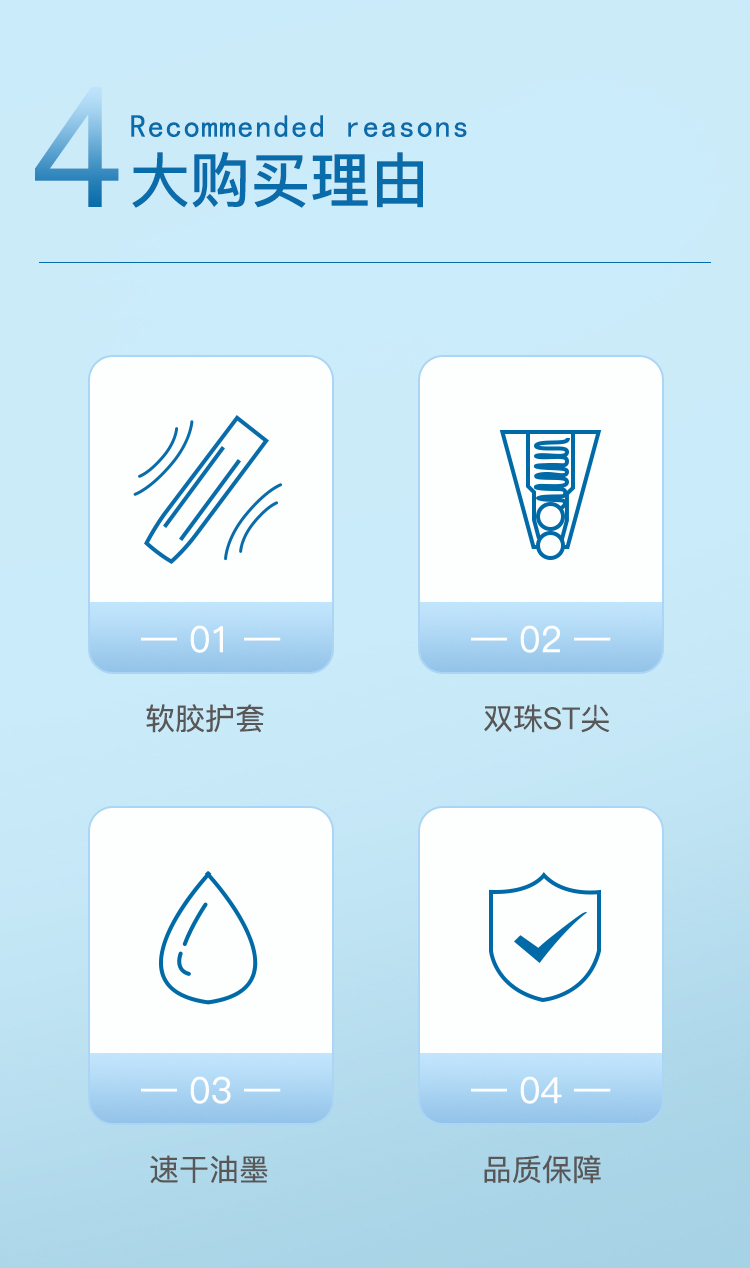 4 Recommended reasons
大购买理由

— 01 —

软胶护套

— 02 —

双珠ST尖

— 03 —

速干油墨

— 04 —

品质保障