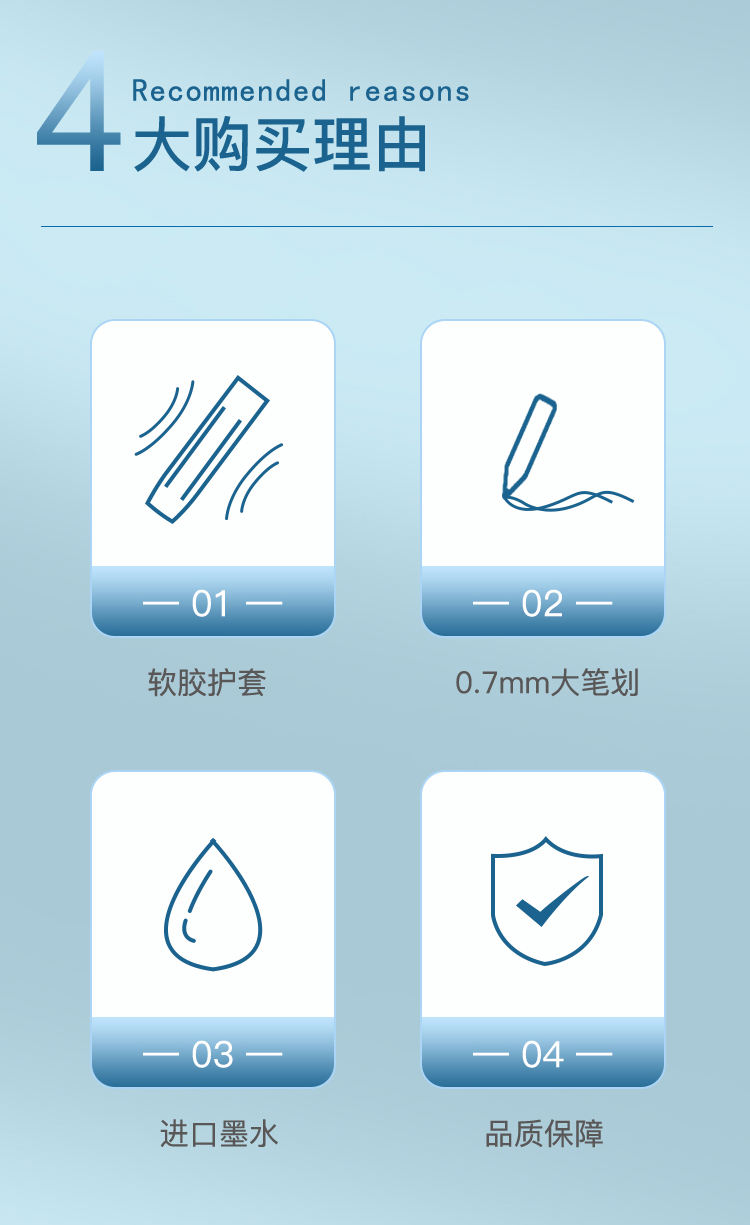 4 Recommended reasons
大购买理由

— 01 —

软胶护套

— 02 —

0.7mm大笔划

— 03 —

进口墨水

— 04 —

品质保障