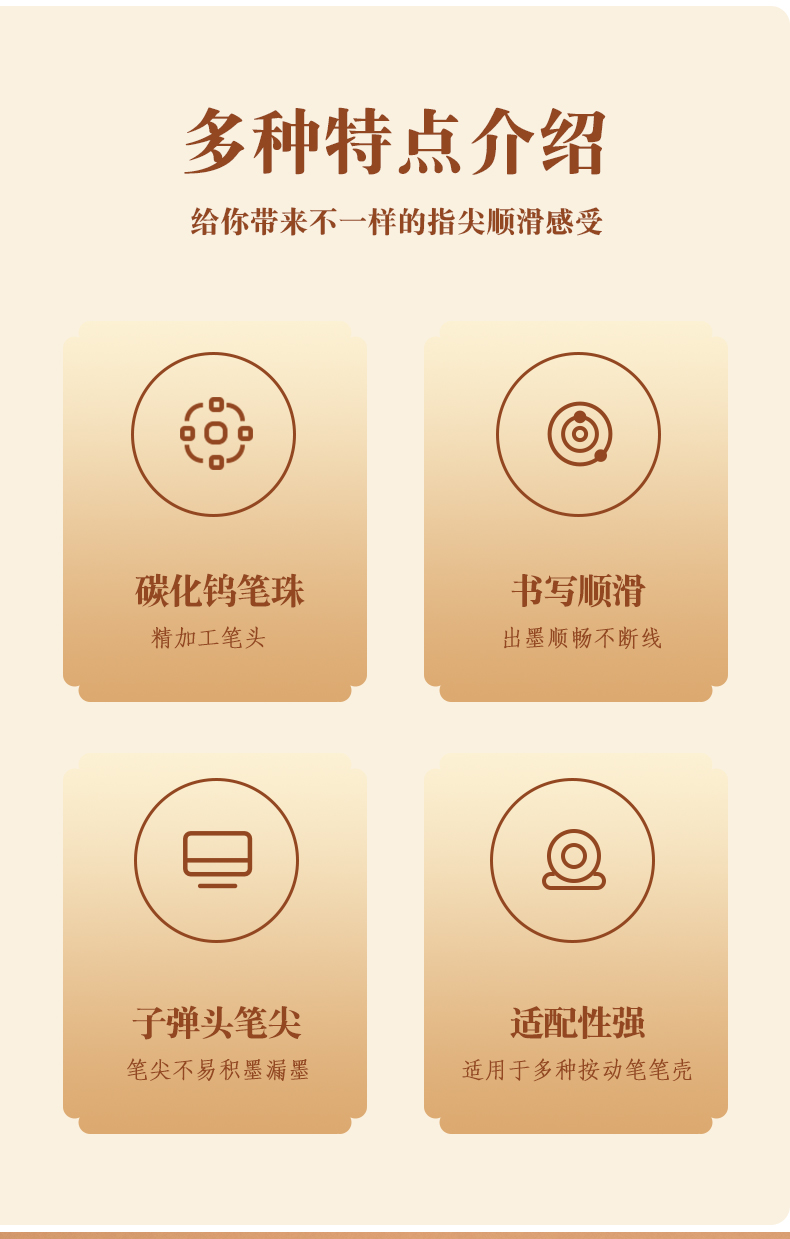 多种特点介绍

给你带来不一样的指尖顺滑感受

碳化钨笔珠

精加工笔头

书写顺滑

出墨顺畅不断线

子弹头笔尖

笔尖不易积墨漏墨

适配性强

适用于多种按动笔笔壳