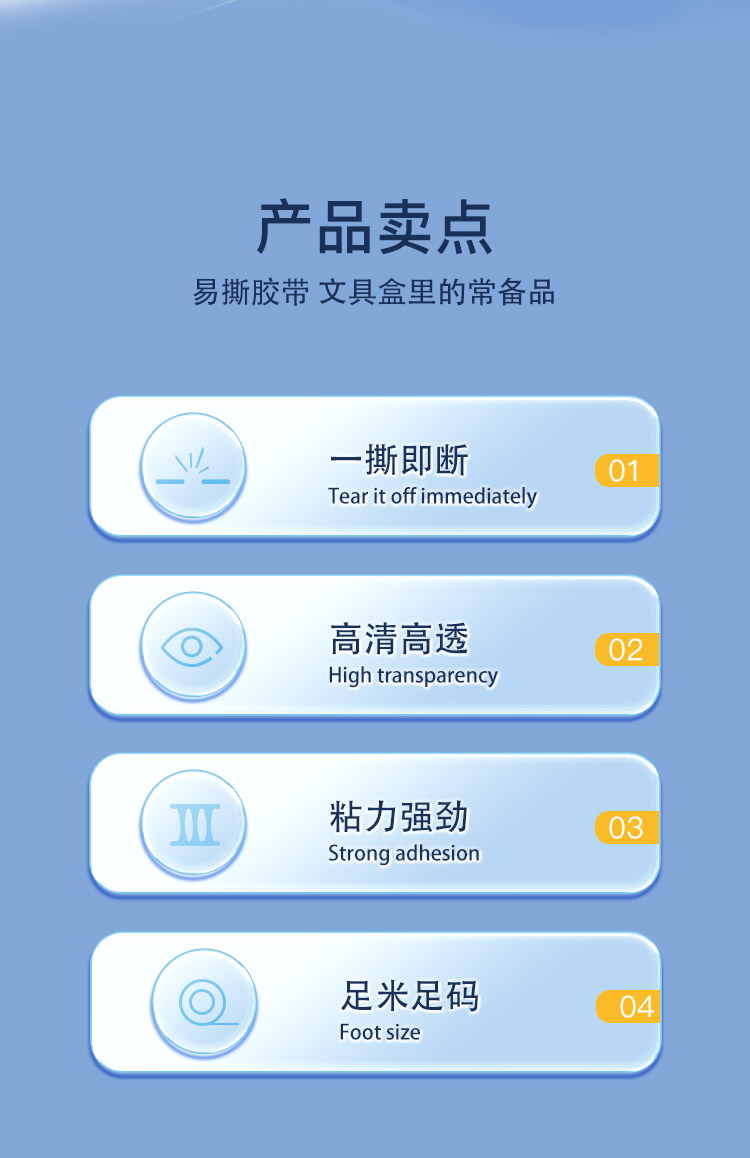 产品卖点

易撕胶带 文具盒里的常备品

一撕即断
Tear it off immediately
01

高清高透
High transparency
02

粘力强劲
Strong adhesion
03

足米足码
Foot size
04