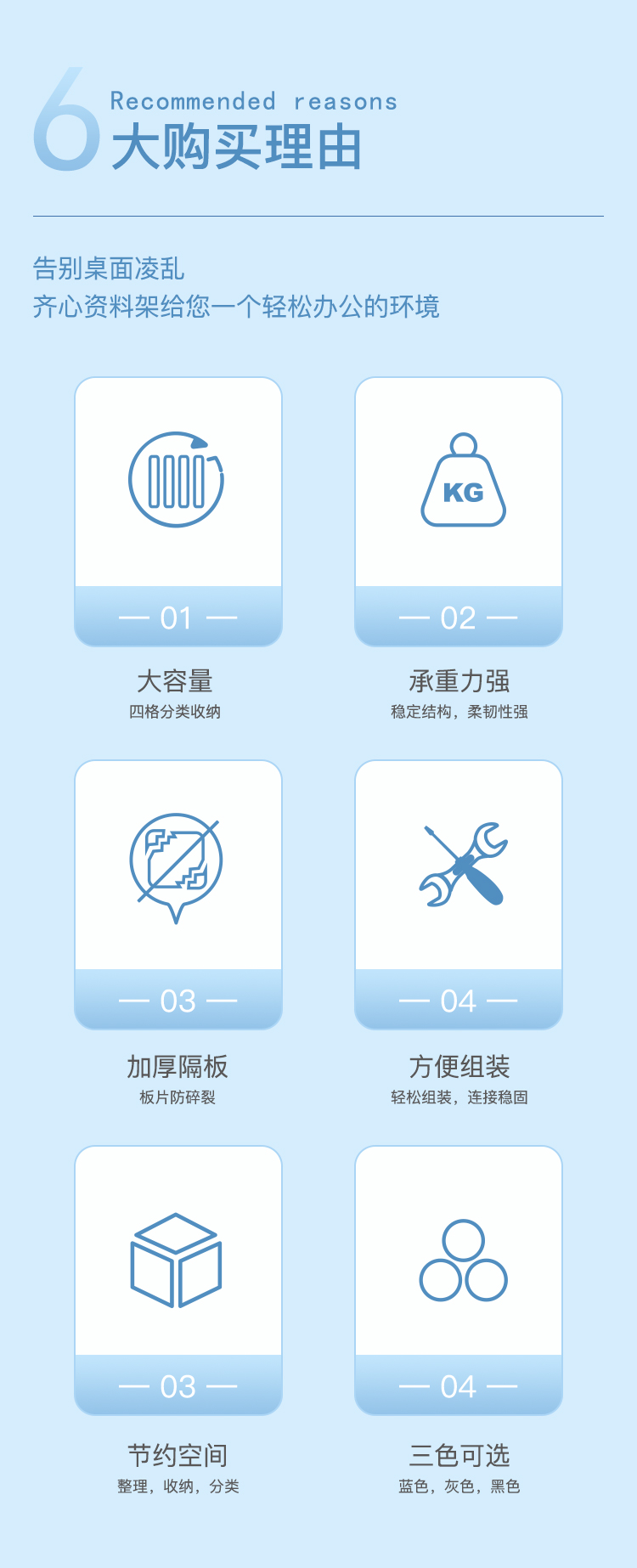 6
Recommended reasons
大购买理由

告别桌面凌乱
齐心资料架给您一个轻松办公的环境

KG

— 01 —

大容量
四格分类收纳

— 02 —

承重力强
稳定结构，柔韧性强

— 03 —

加厚隔板
板片防碎裂

— 04 —

方便组装
轻松组装，连接稳固

— 03 —

节约空间
整理，收纳，分类

— 04 —

三色可选
蓝色，灰色，黑色