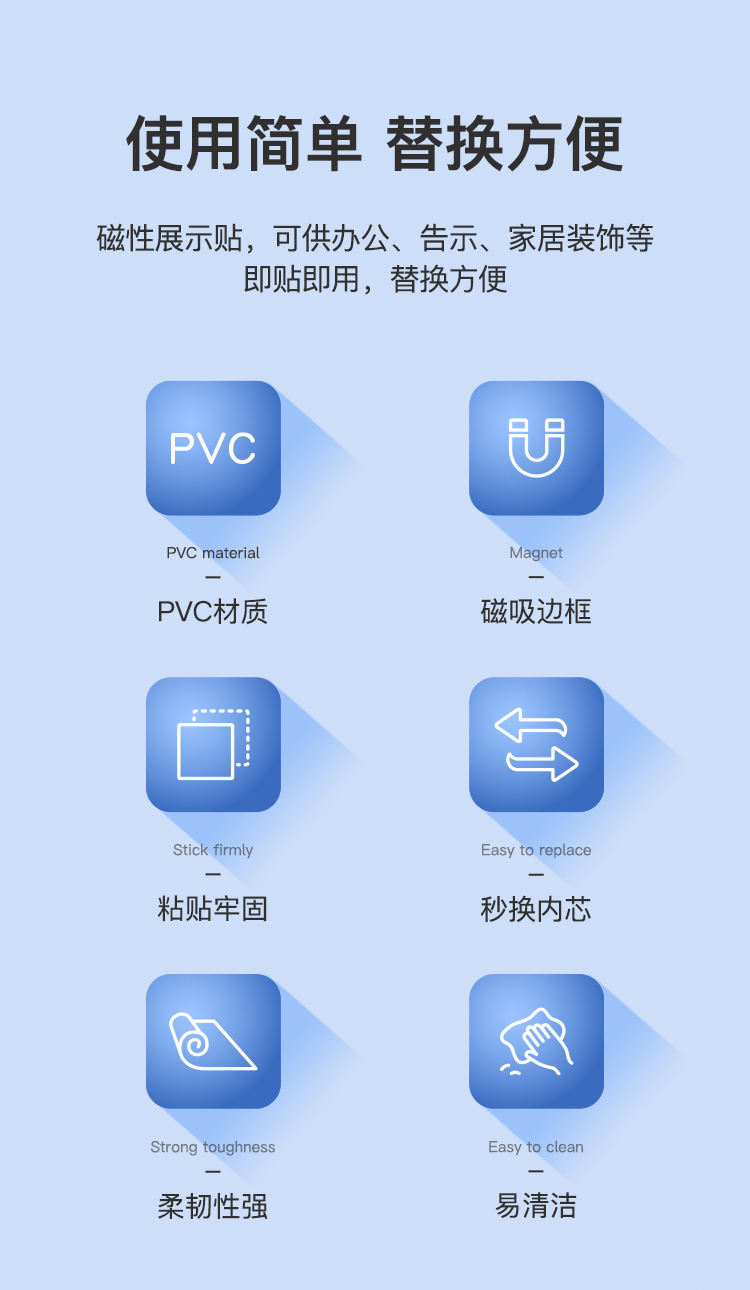 使用简单 替换方便

磁性展示贴，可供办公、告示、家居装饰等
即贴即用，替换方便

PVC

PVC material
-
PVC材质

Magnet
-
磁吸边框

Stick firmly
-
粘贴牢固

Easy to replace
-
秒换内芯

Strong toughness
-
柔韧性强

Easy to clean
-
易清洁