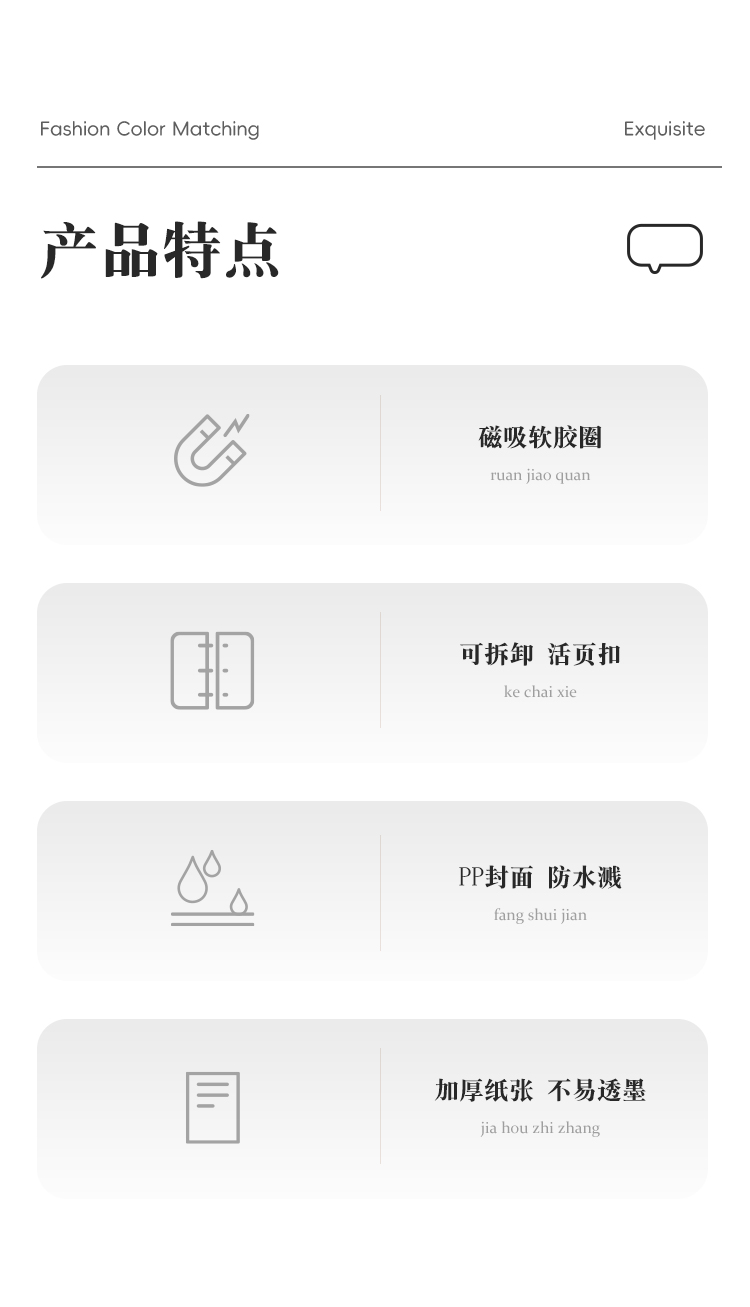 Fashion Color Matching

Exquisite

产品特点

磁吸软胶圈

ruan jiao quan

可拆卸 活页扣

ke chai xie

PP封面 防水溅

fang shui jian

加厚纸张 不易透墨

jia hou zhi zhang