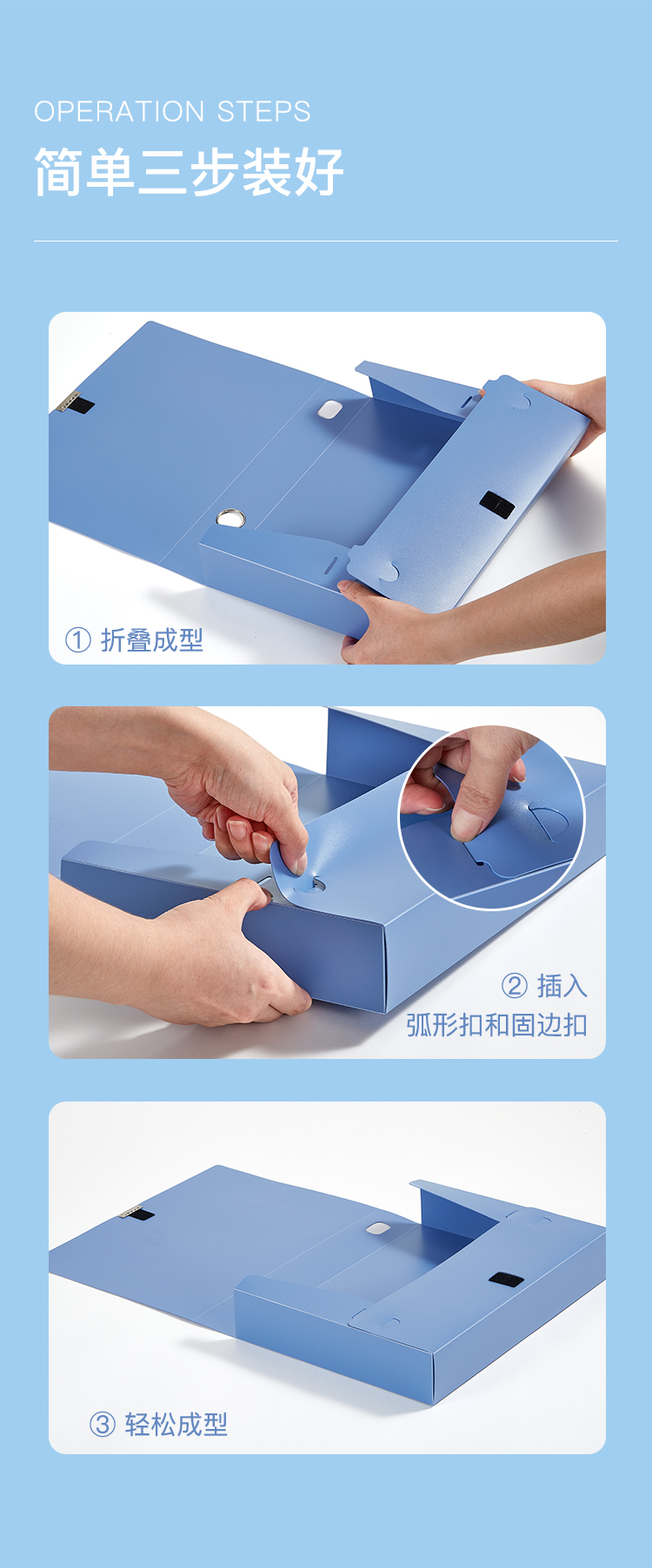 OPERATION STEPS
简单三步装好

① 折叠成型

② 插入
弧形扣和固边扣

③ 轻松成型